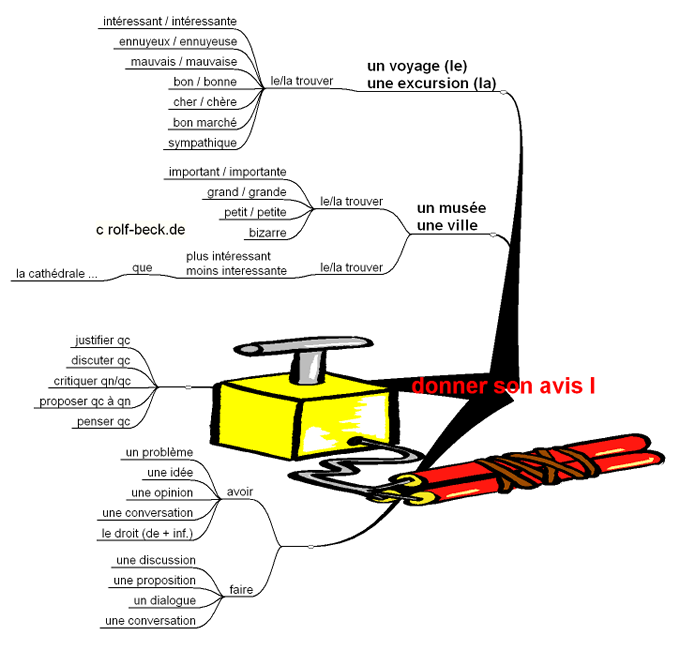 intéressant / intéressante
ennuyeux / ennuyeuse
mauvais / mauvaise
bon / bonne
cher / chère
bon marché
sympathique
le/la trouver
un voyage (le)
une excursion (la)

important / importante
grand / grande
petit / petite
bizarre
le/la trouver
un musée
une ville

c rolf-beck.de

la cathédrale ...
que
plus intéressant
moins interessante
le/la trouver

justifier qc
discuter qc
critiquer qn/qc
proposer qc à qn
penser qc

donner son avis I

un problème
une idée
une opinion
une conversation
le droit (de + inf.)
avoir

une discussion
une proposition
un dialogue
une conversation
faire